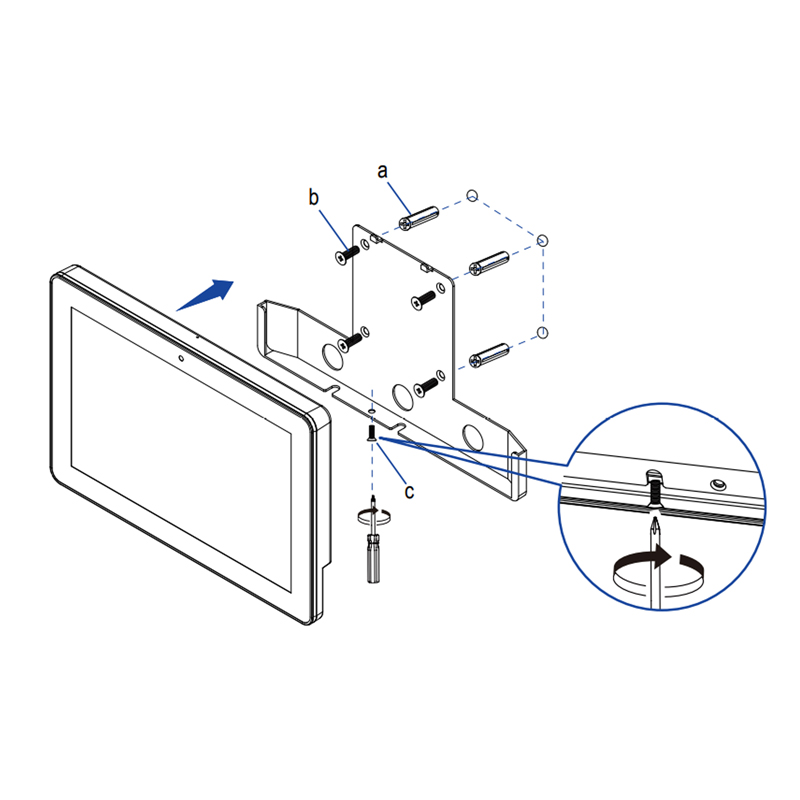 a
b
c